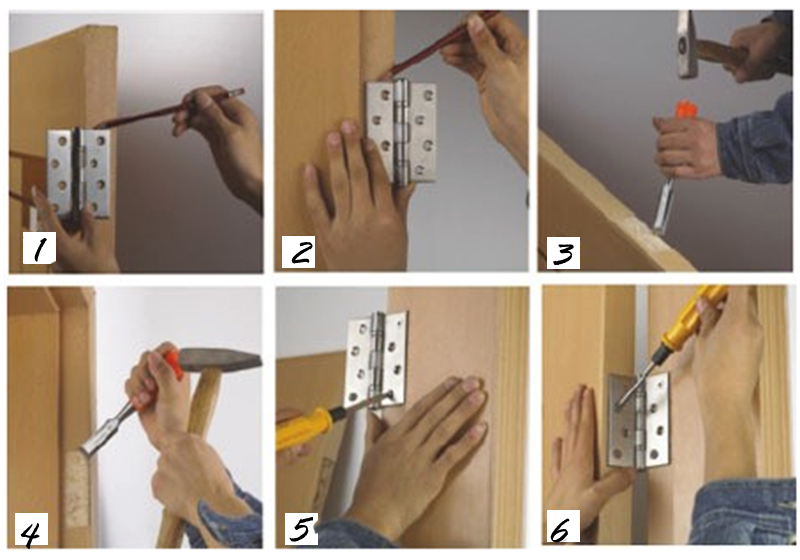 1
2
3
4
5
6